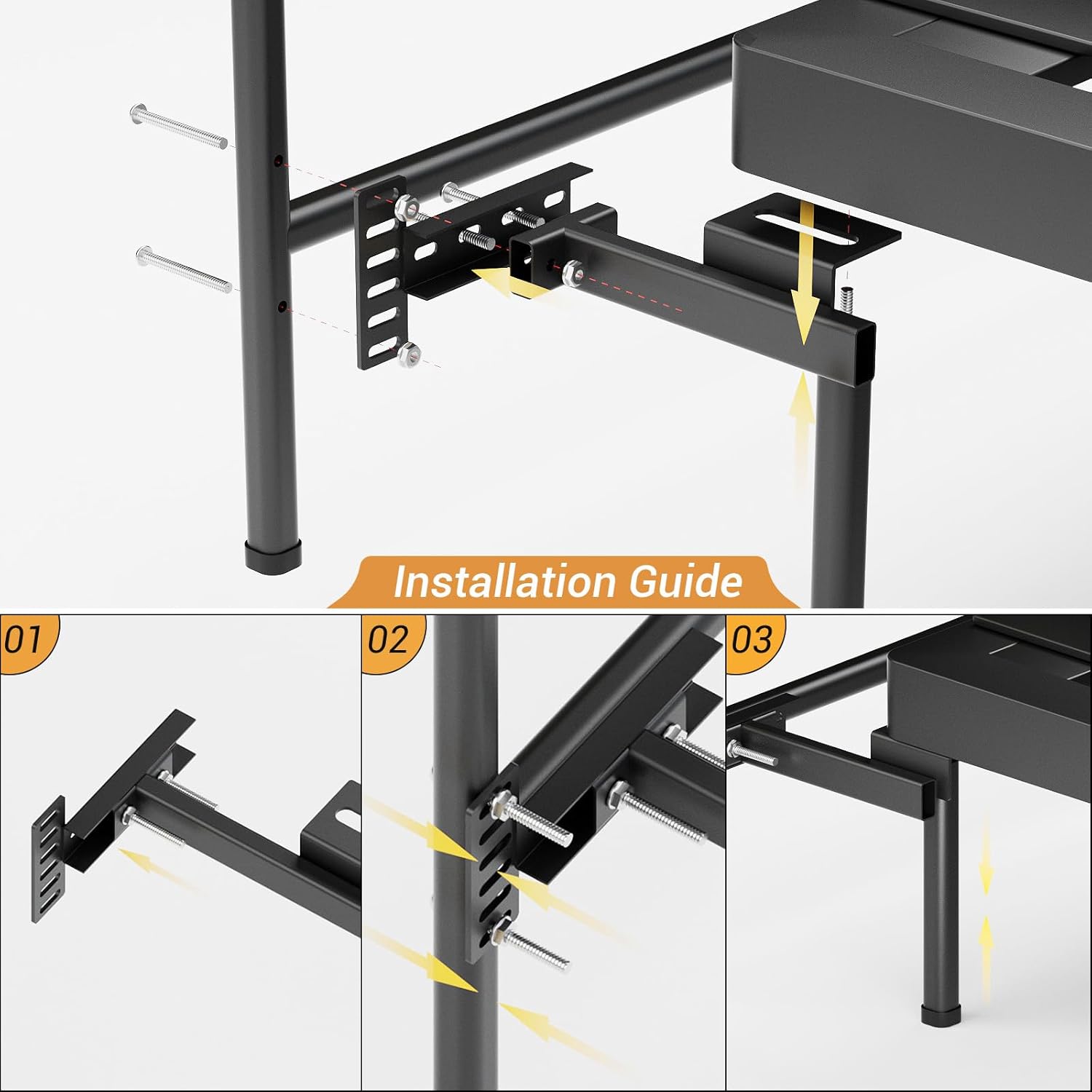 Installation Guide

01

02

03