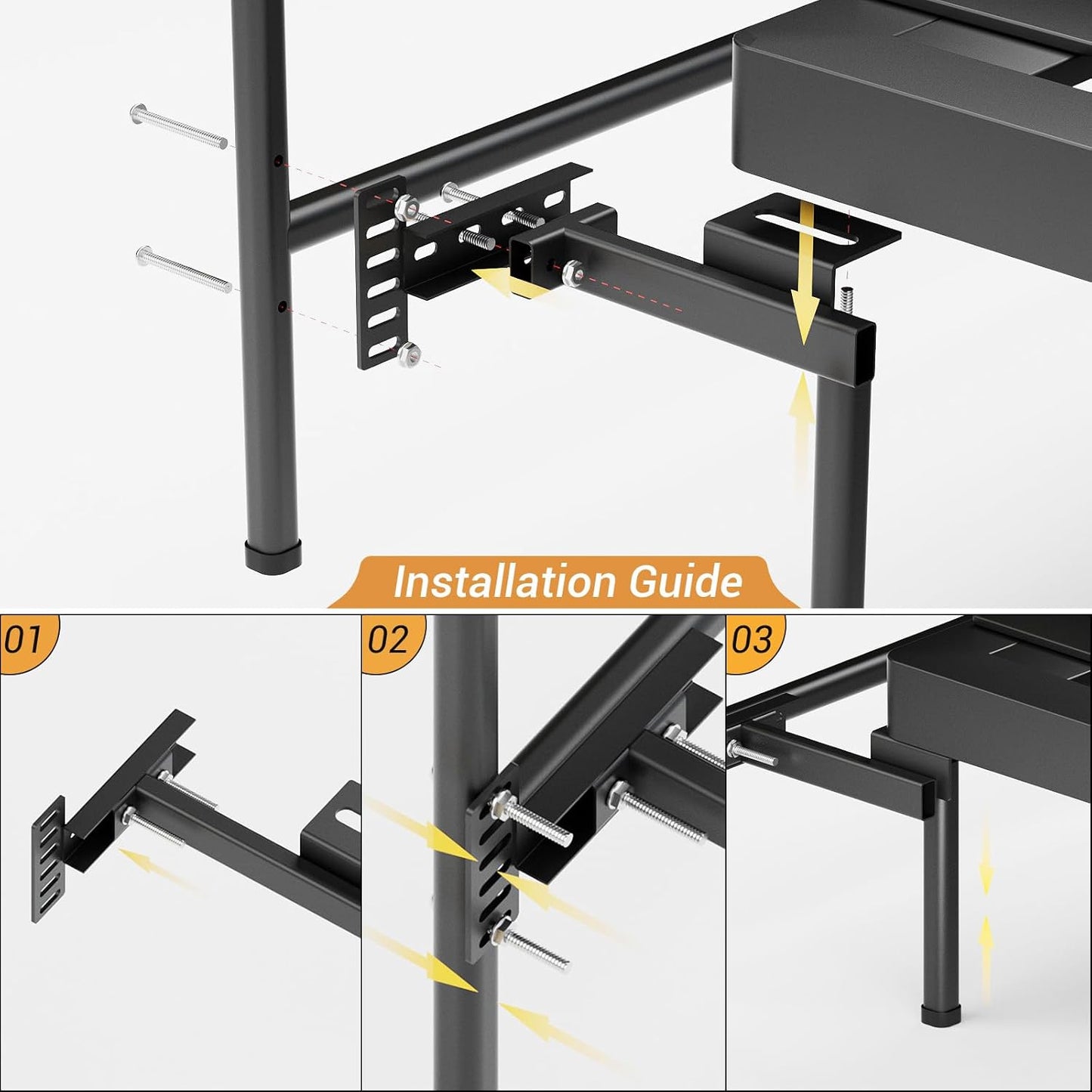 Installation Guide

01

02

03