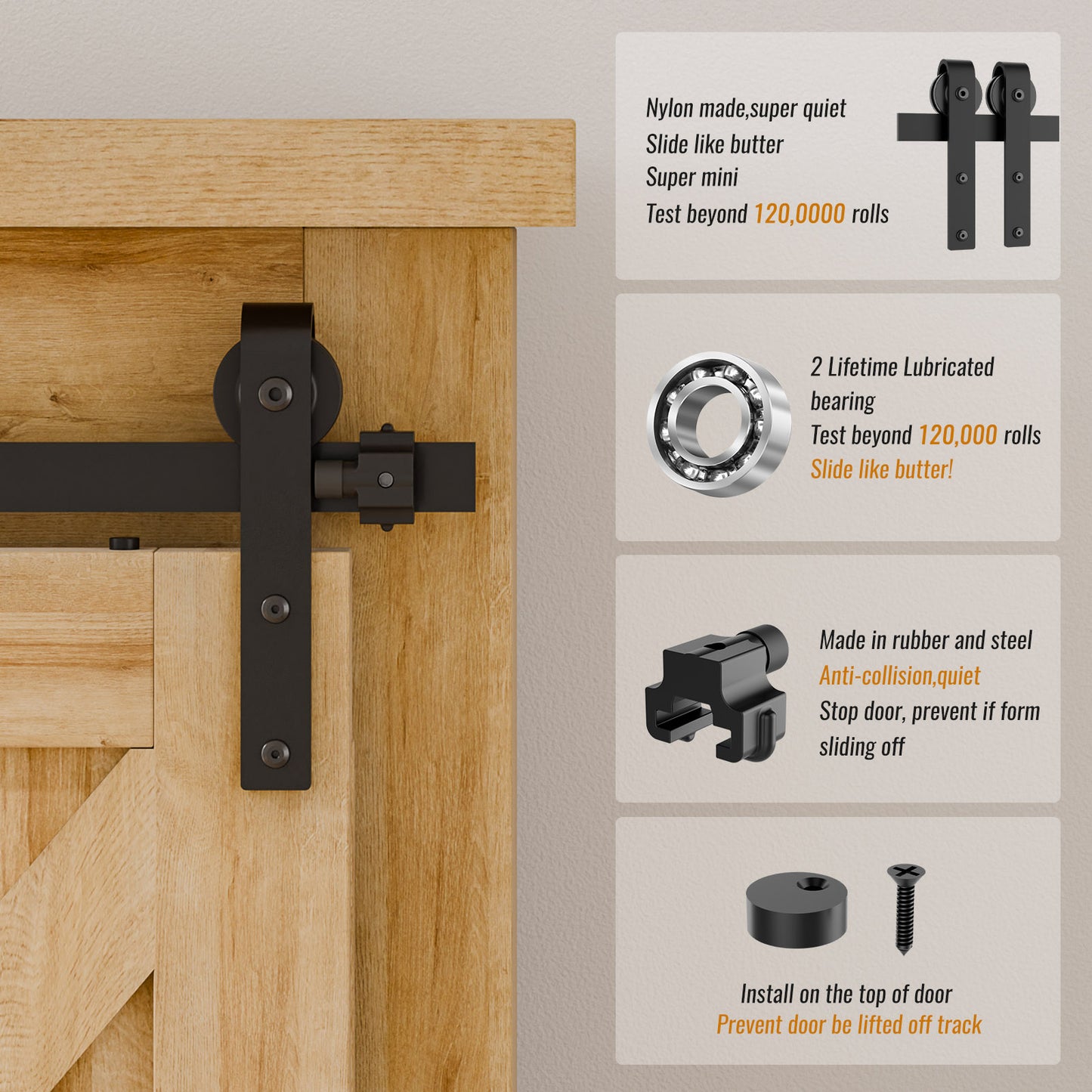 Nylon made,super quiet
Slide like butter
Super mini
Test beyond 120,0000 rolls

2 Lifetime Lubricated bearing
Test beyond 120,000 rolls
Slide like butter!

Made in rubber and steel
Anti-collision,quiet
Stop door, prevent if form sliding off

Install on the top of door
Prevent door be lifted off track