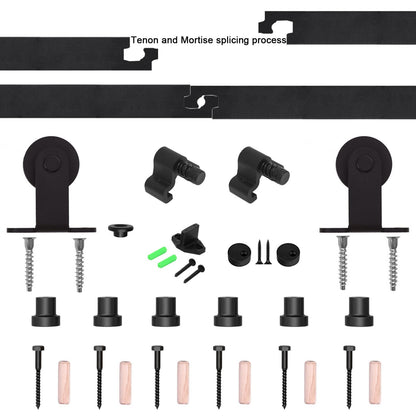 Tenon and Mortise splicing process