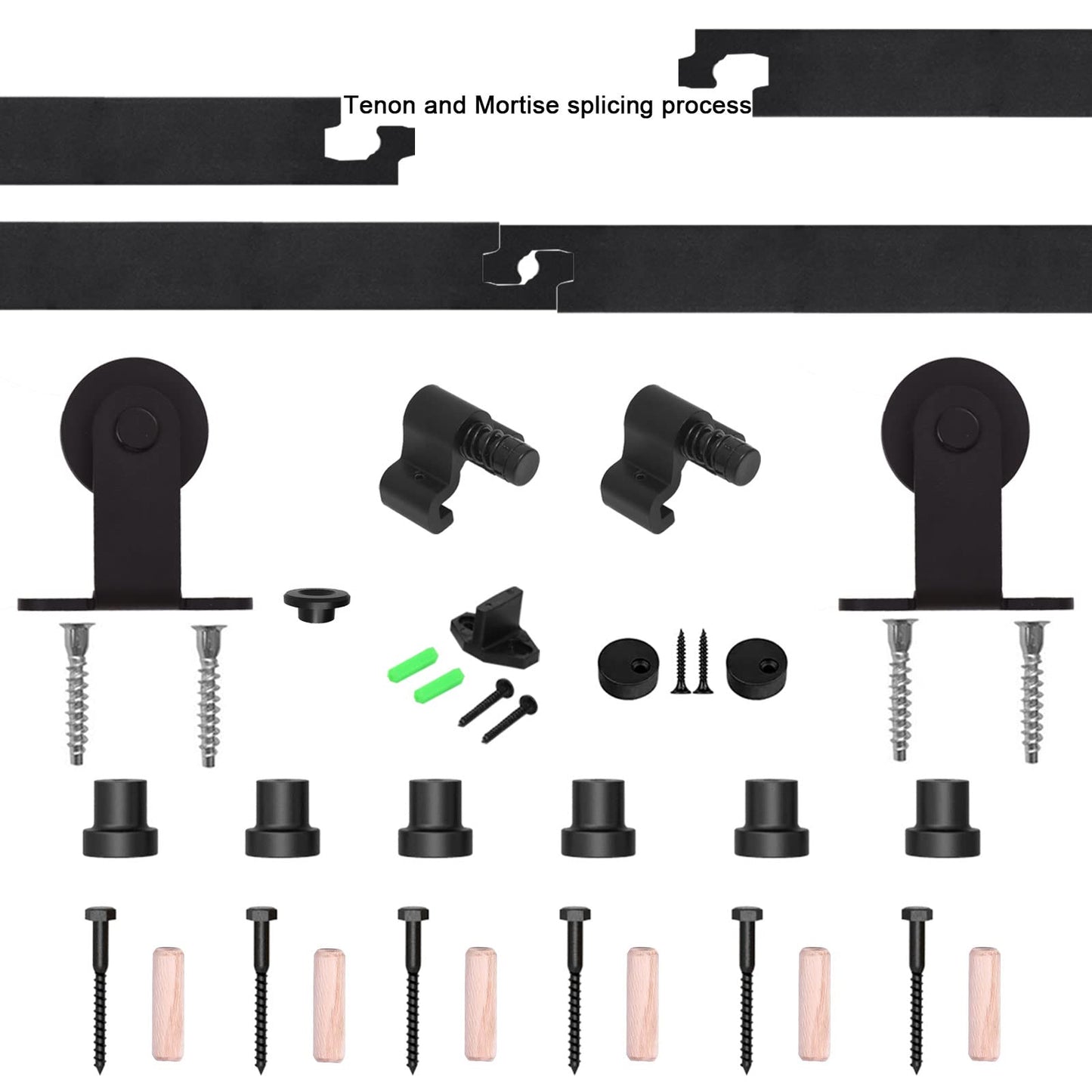 Tenon and Mortise splicing process